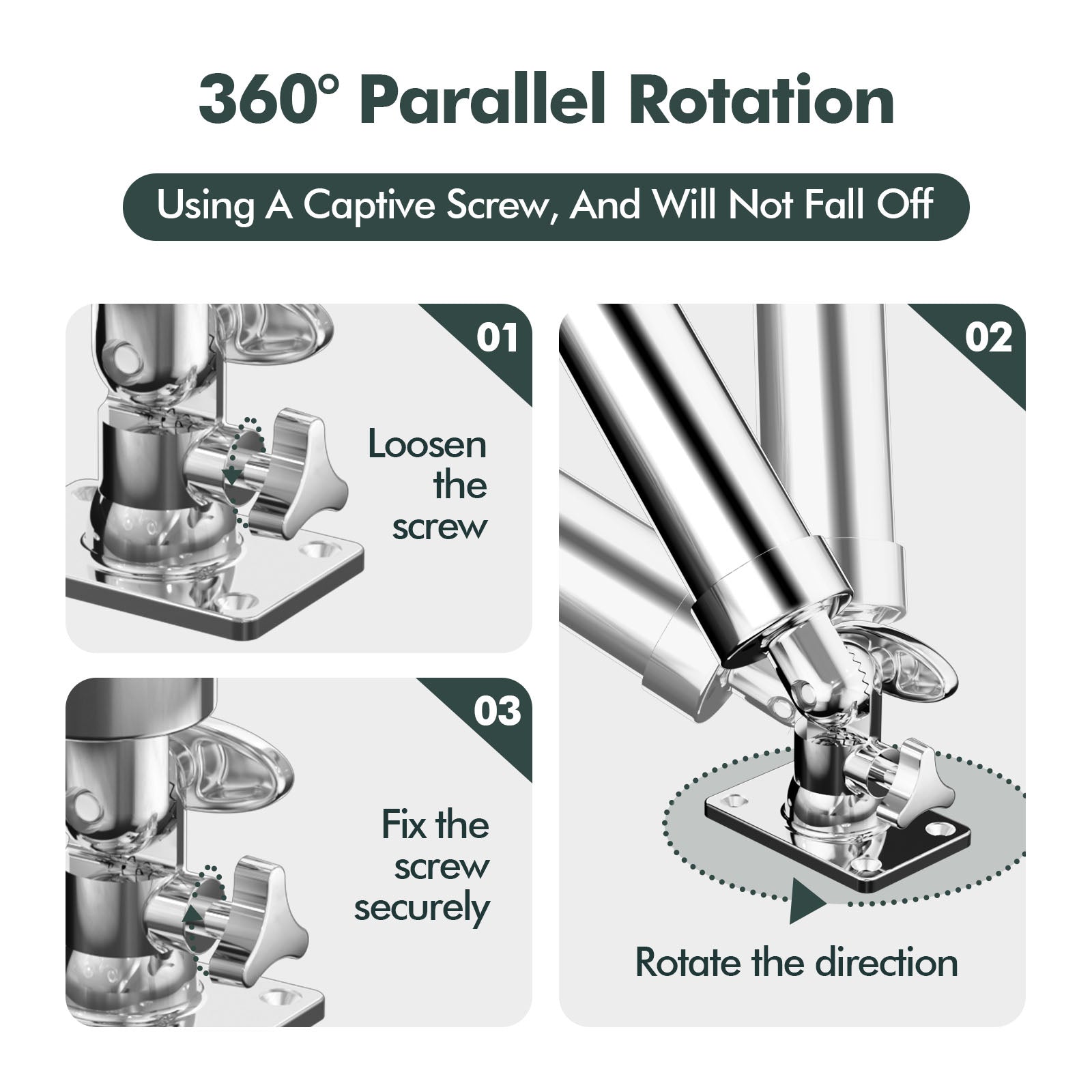 360° Parallel Rotation

Using A Captive Screw, And Will Not Fall Off

01

Loosen the screw

02

Rotate the direction

03

Fix the screw securely