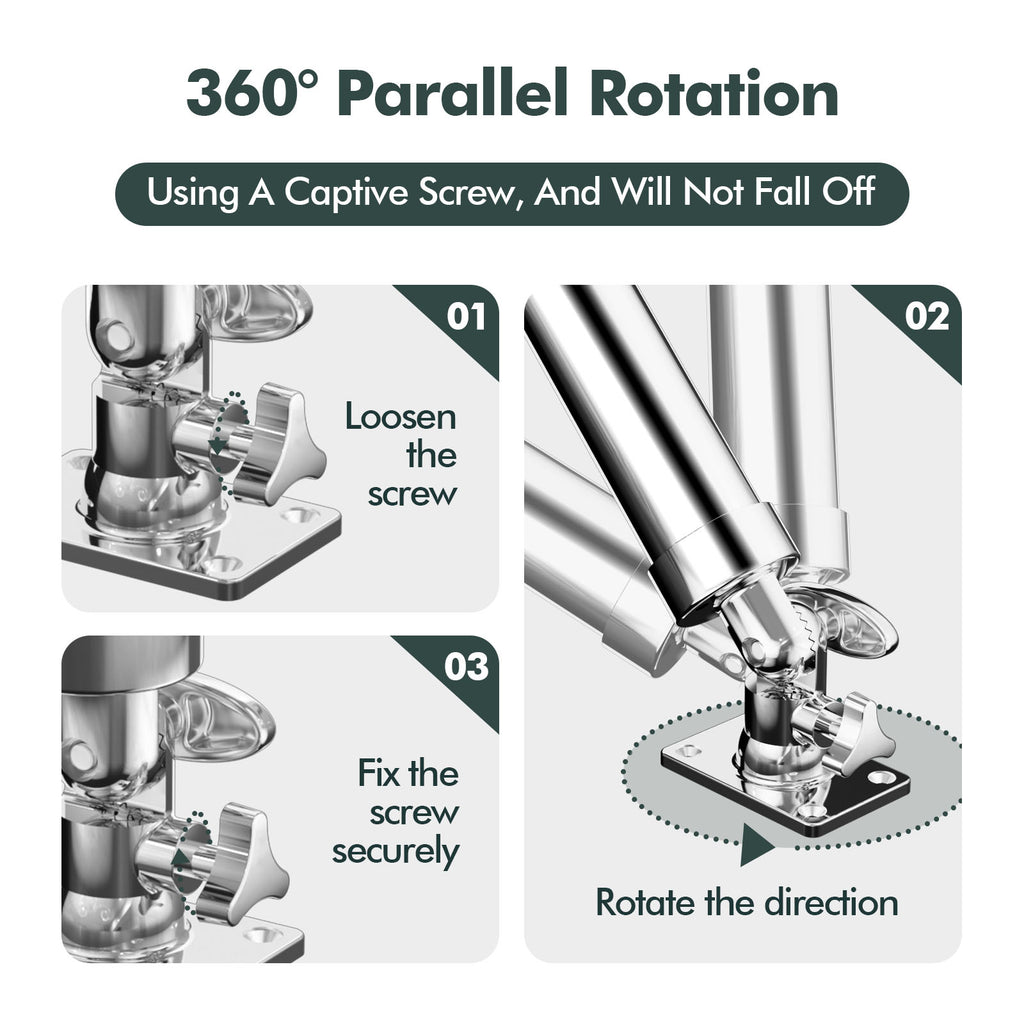 360° Parallel Rotation

Using A Captive Screw, And Will Not Fall Off

01

Loosen the screw

02

Rotate the direction

03

Fix the screw securely