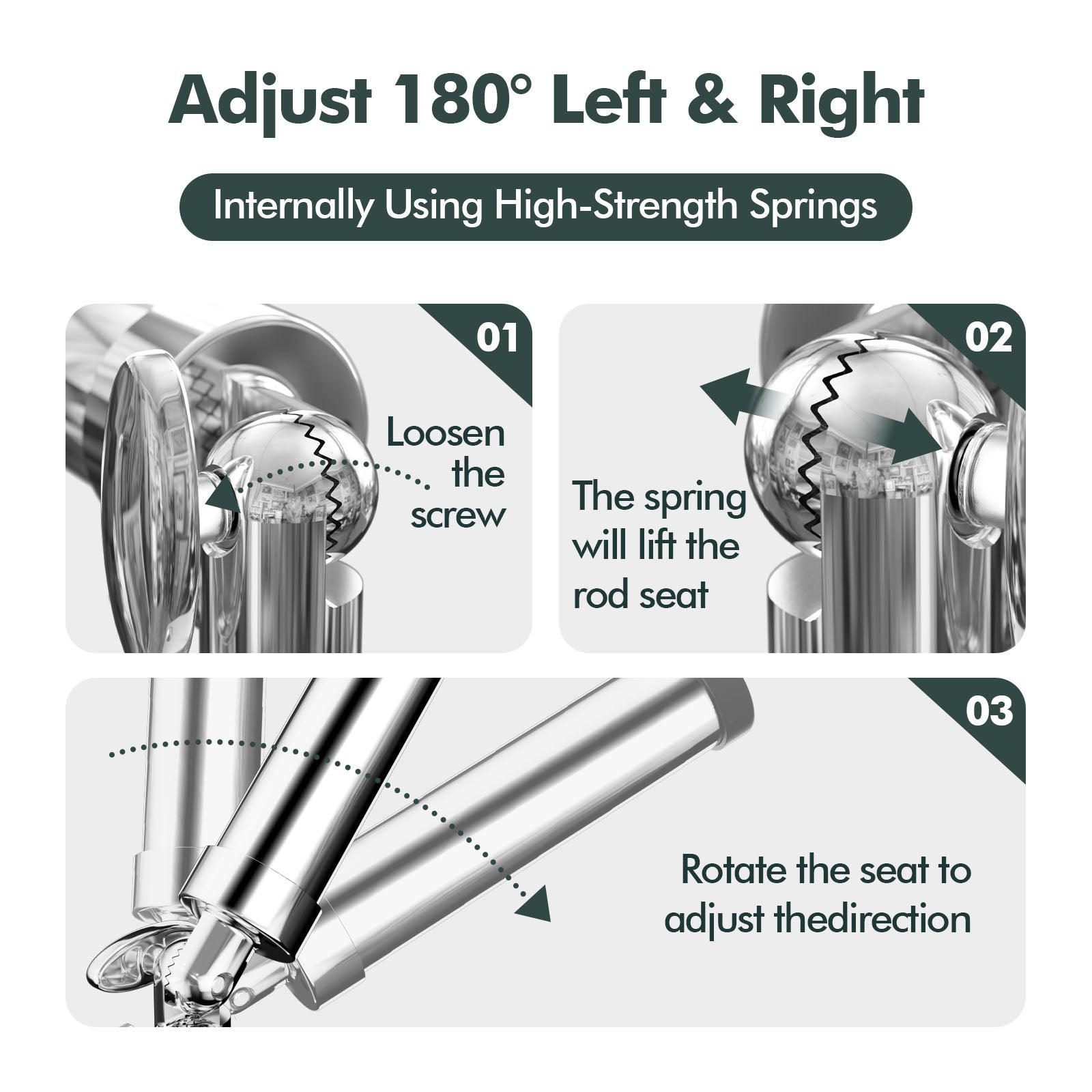 Adjust 180° Left & Right

Internally Using High-Strength Springs

01

Loosen the screw

02

The spring will lift the rod seat

03

Rotate the seat to adjust thedirection