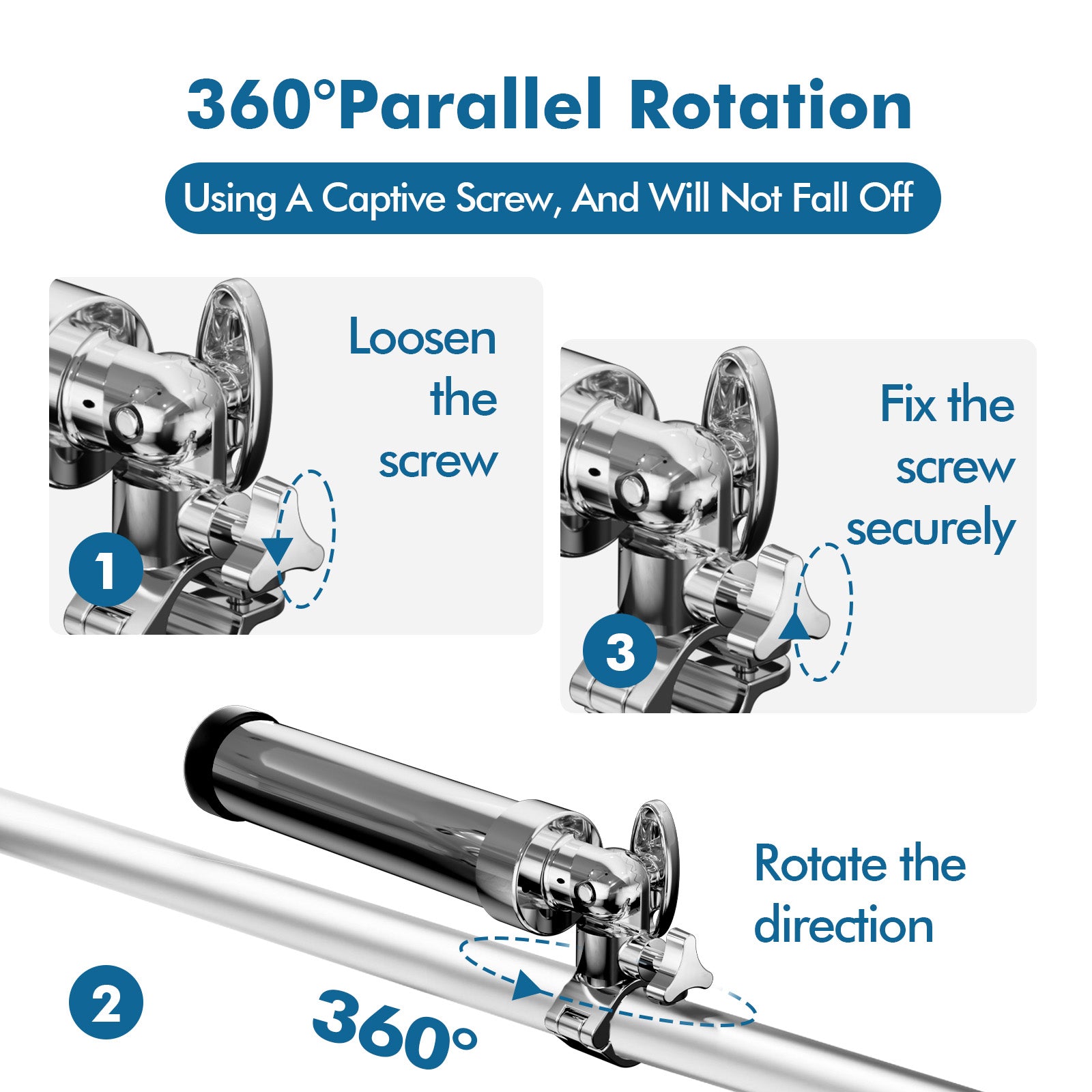 360°Parallel Rotation

Using A Captive Screw, And Will Not Fall Off

Loosen the screw

1

Fix the screw securely

3

Rotate the direction

2

360°