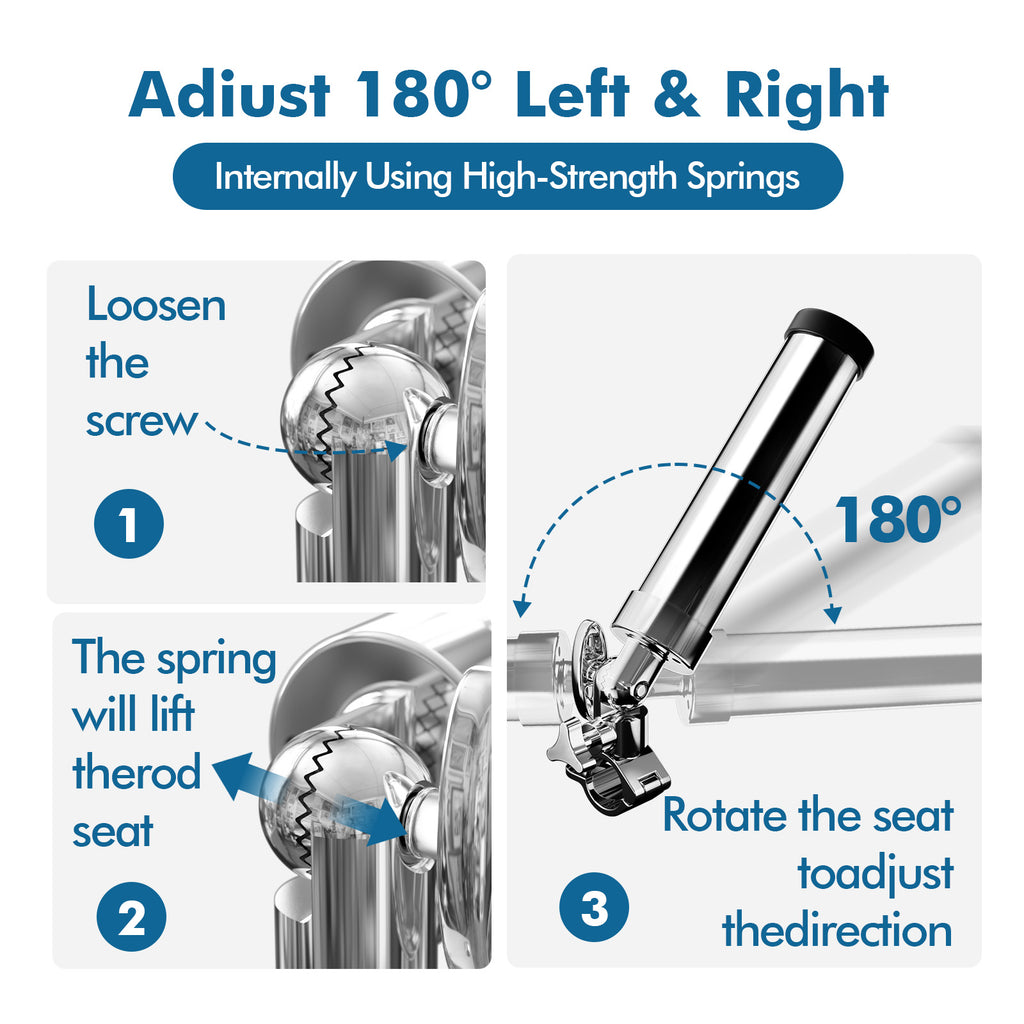 Adiust 180° Left & Right

Internally Using High-Strength Springs

Loosen the screw

1

The spring will lift therod seat

2

180°

Rotate the seat toadjust thedirection

3